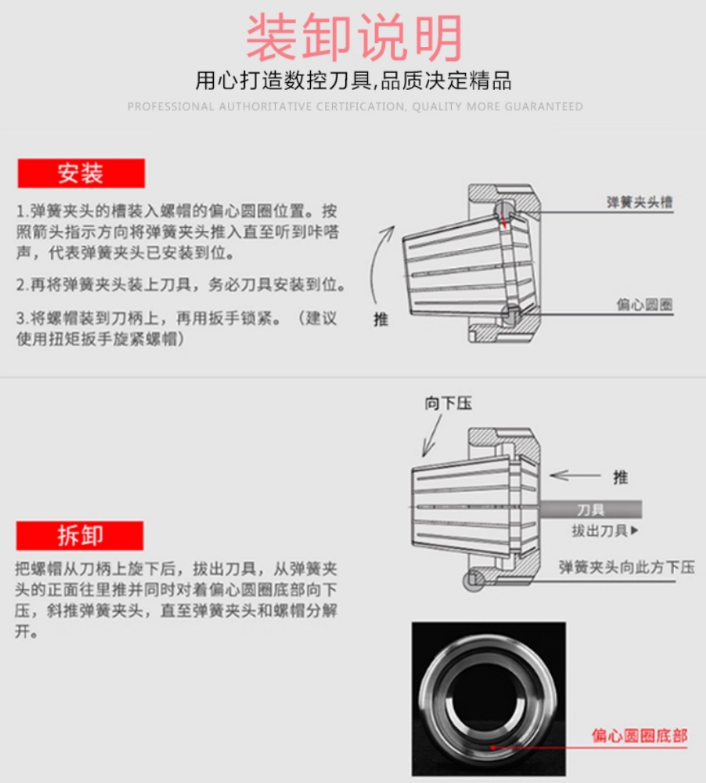 装卸说明

用心打造数控刀具,品质决定精品

PROFESSIONAL AUTHORITATIVE CERTIFICATION, QUALITY MORE GUARANTEED

安装

1.弹簧夹头的槽装入螺帽的偏心圆圈位置。按照箭头指示方向将弹簧夹头推入直至听到咔嗒声，代表弹簧夹头已安装到位。

2.再将弹簧夹头装上刀具，务必刀具安装到位。

3.将螺帽装到刀柄上，再用扳手锁紧。（建议使用扭矩扳手旋紧螺帽）

推

弹簧夹头槽

偏心圆圈

向下压

推

刀具

拔出刀具▶

弹簧夹头向此方下压

拆卸

把螺帽从刀柄上旋下后，拔出刀具，从弹簧夹头的正面往里推并同时对着偏心圆圈底部向下压，斜推弹簧夹头，直至弹簧夹头和螺帽分解开。

偏心圆圈底部