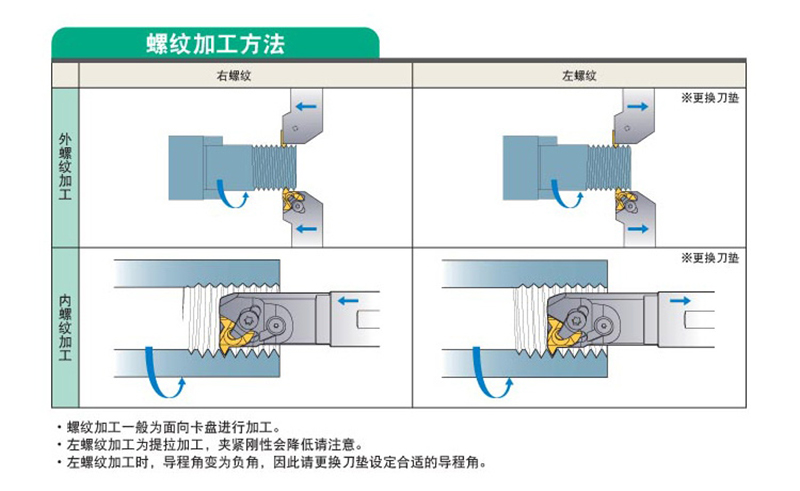 螺纹加工方法

| | 右螺纹 | 左螺纹 |
|---|---|---|
| 外螺纹加工 | | ※更换刀垫 |
| 内螺纹加工 | | ※更换刀垫 |

・螺纹加工一般为面向卡盘进行加工。
・左螺纹加工为提拉加工，夹紧刚性会降低请注意。
・左螺纹加工时，导程角变为负角，因此请更换刀垫设定合适的导程角。